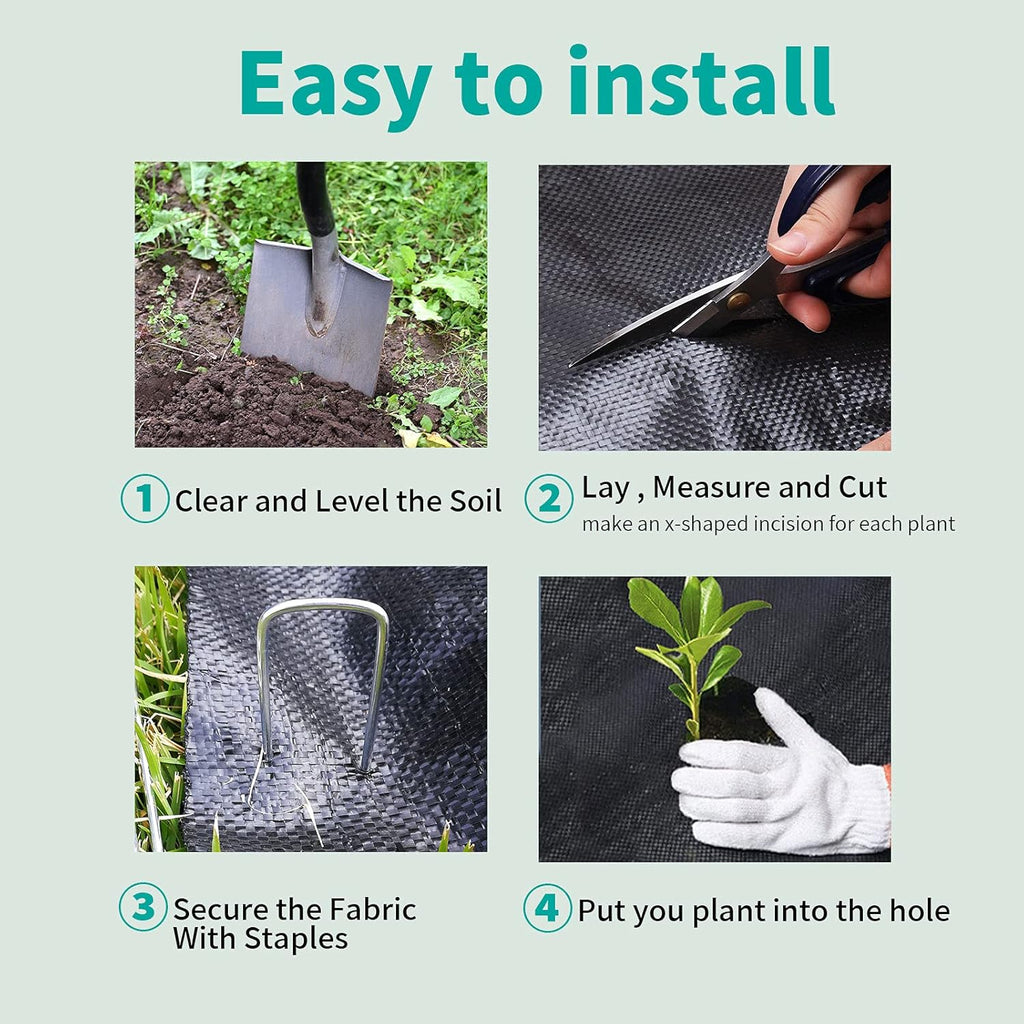 Easy to install

1 Clear and Level the Soil

2 Lay , Measure and Cut
make an x-shaped incision for each plant

3 Secure the Fabric With Staples

4 Put you plant into the hole